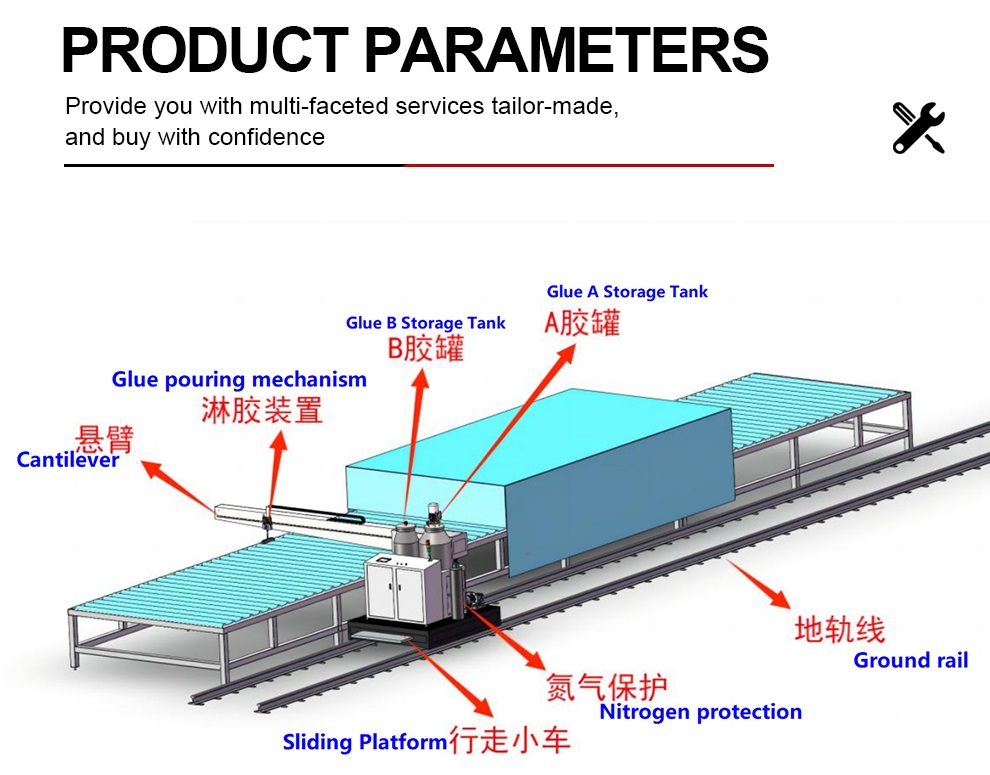 PRODUCT PARAMETERS

Provide you with multi-faceted services tailor-made, and buy with confidence

Glue A Storage Tank
A胶罐

Glue B Storage Tank
B胶罐

Glue pouring mechanism
淋胶装置

悬臂
Cantilever

地轨线
Ground rail

氮气保护
Nitrogen protection

Sliding Platform行走小车